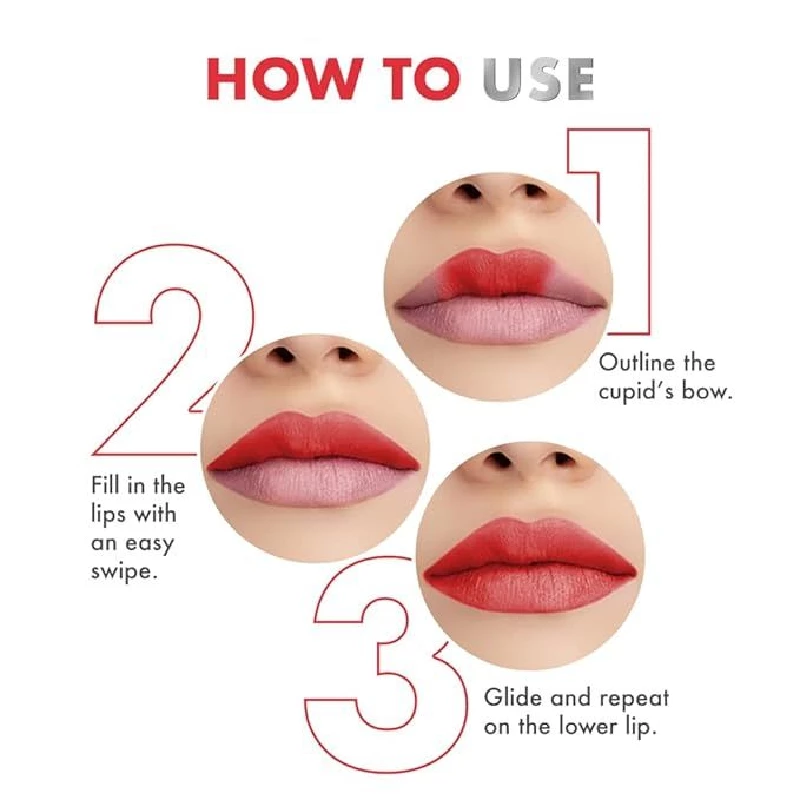 HOW TO USE

1

Outline the cupid's bow.

2

Fill in the lips with an easy swipe.

3

Glide and repeat on the lower lip.